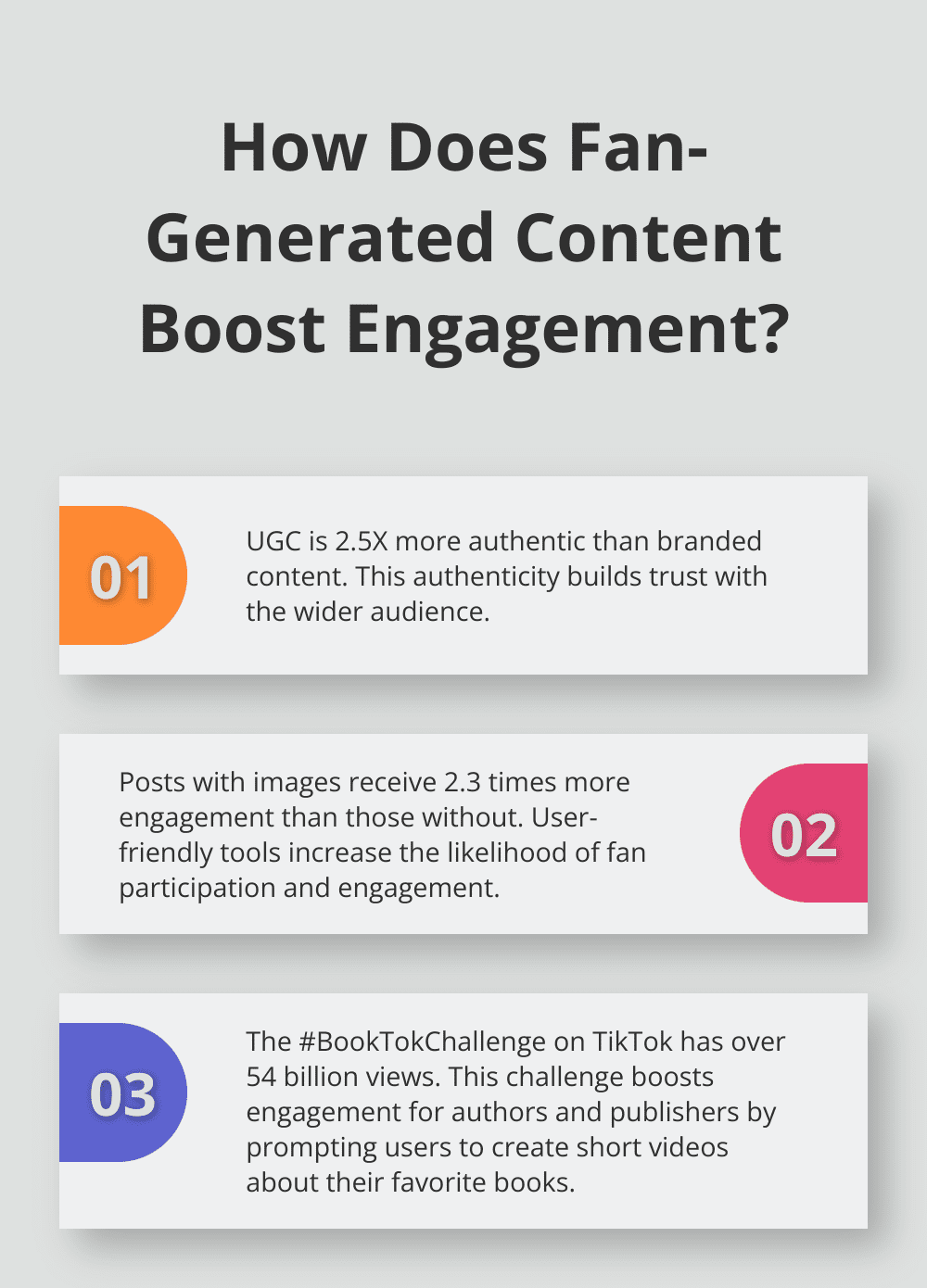 How Does Fan-Generated Content Boost Engagement?

01

UGC is 2.5X more authentic than branded content. This authenticity builds trust with the wider audience.

Posts with images receive 2.3 times more engagement than those without. User-friendly tools increase the likelihood of fan participation and engagement.

02

03

The #BookTokChallenge on TikTok has over 54 billion views. This challenge boosts engagement for authors and publishers by prompting users to create short videos about their favorite books.