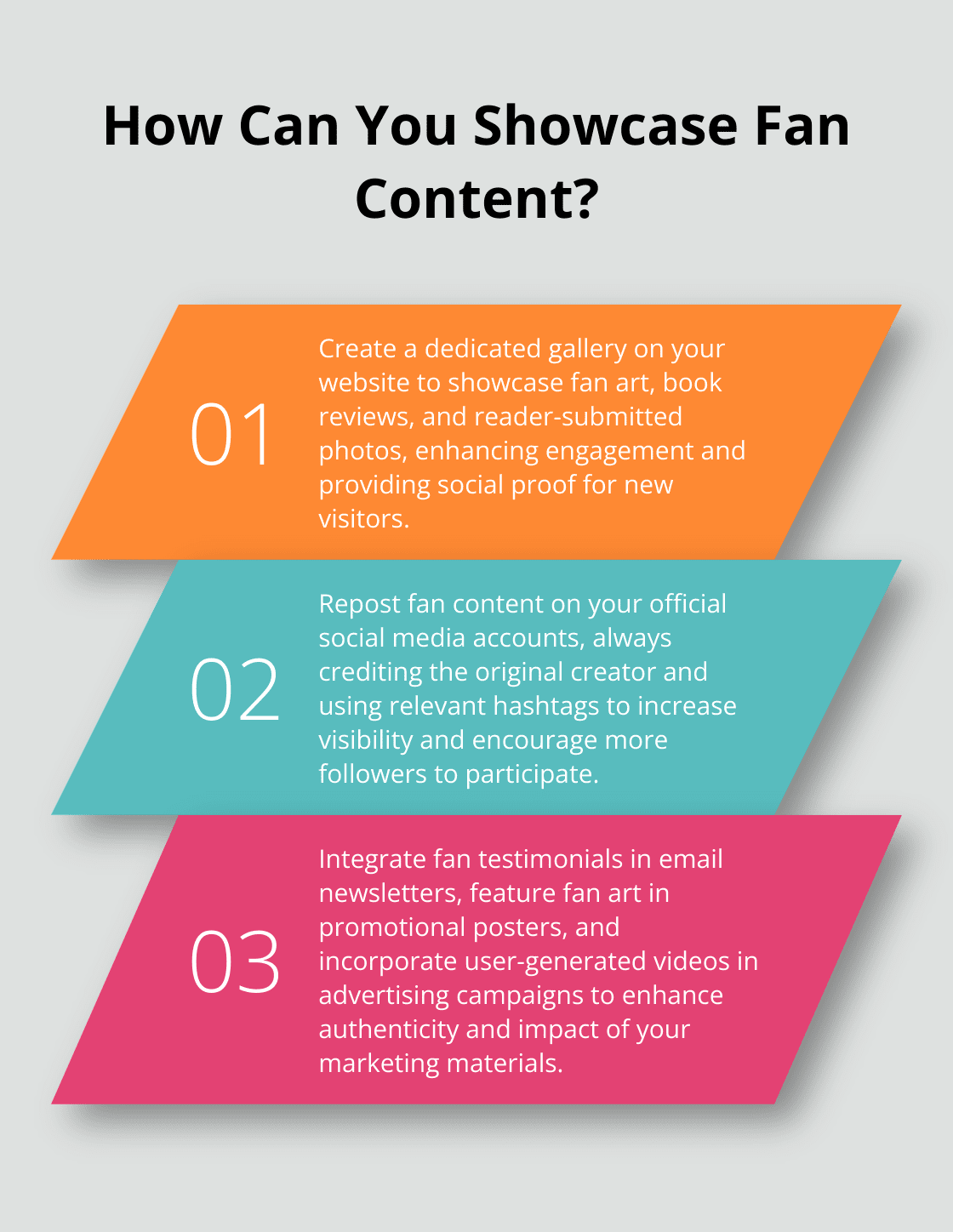 How Can You Showcase Fan Content?

01

Create a dedicated gallery on your website to showcase fan art, book reviews, and reader-submitted photos, enhancing engagement and providing social proof for new visitors.

02

Repost fan content on your official social media accounts, always crediting the original creator and using relevant hashtags to increase visibility and encourage more followers to participate.

03

Integrate fan testimonials in email newsletters, feature fan art in promotional posters, and incorporate user-generated videos in advertising campaigns to enhance authenticity and impact of your marketing materials.