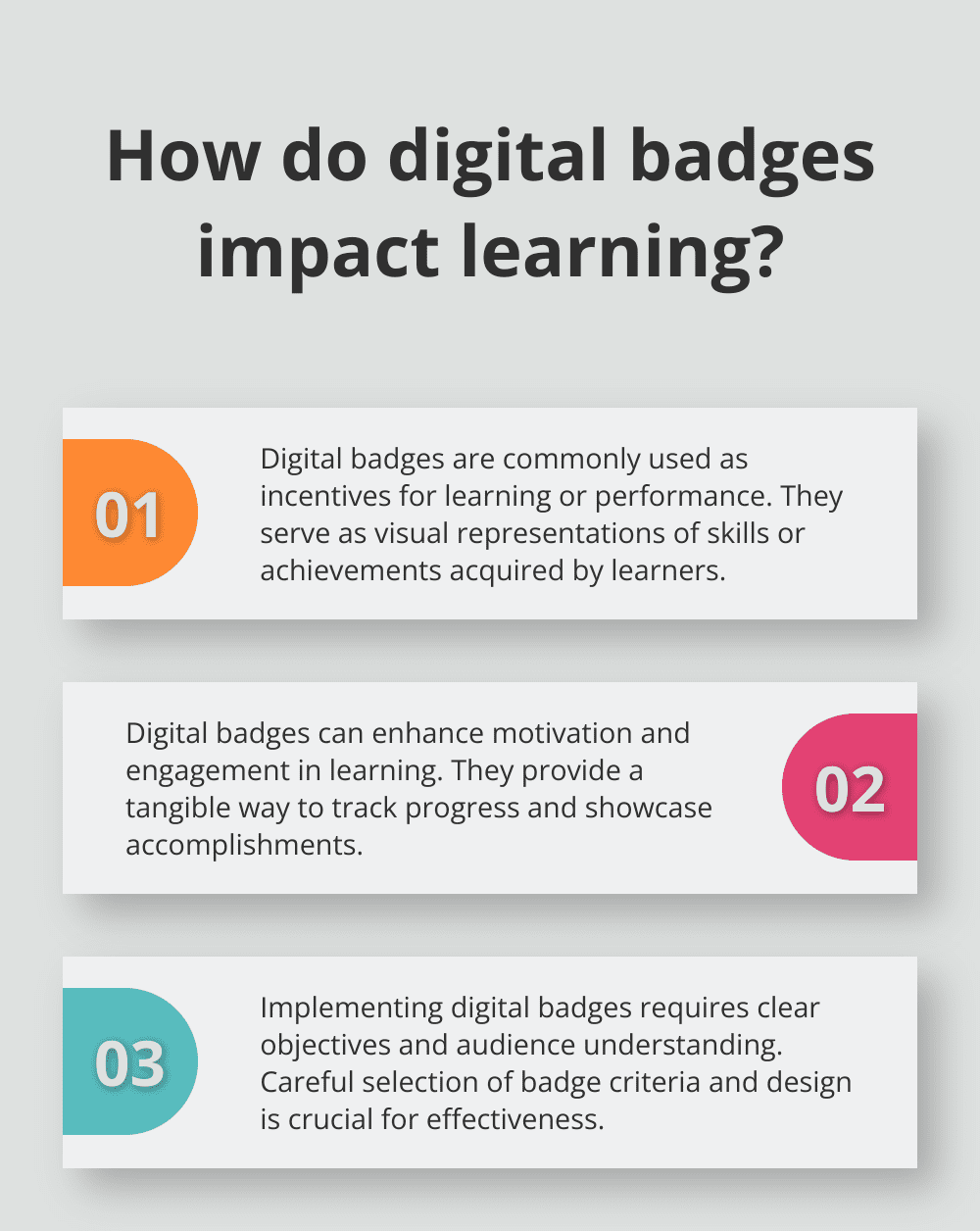 How do digital badges impact learning?

01

Digital badges are commonly used as incentives for learning or performance. They serve as visual representations of skills or achievements acquired by learners.

Digital badges can enhance motivation and engagement in learning. They provide a tangible way to track progress and showcase accomplishments.

02

03

Implementing digital badges requires clear objectives and audience understanding. Careful selection of badge criteria and design is crucial for effectiveness.