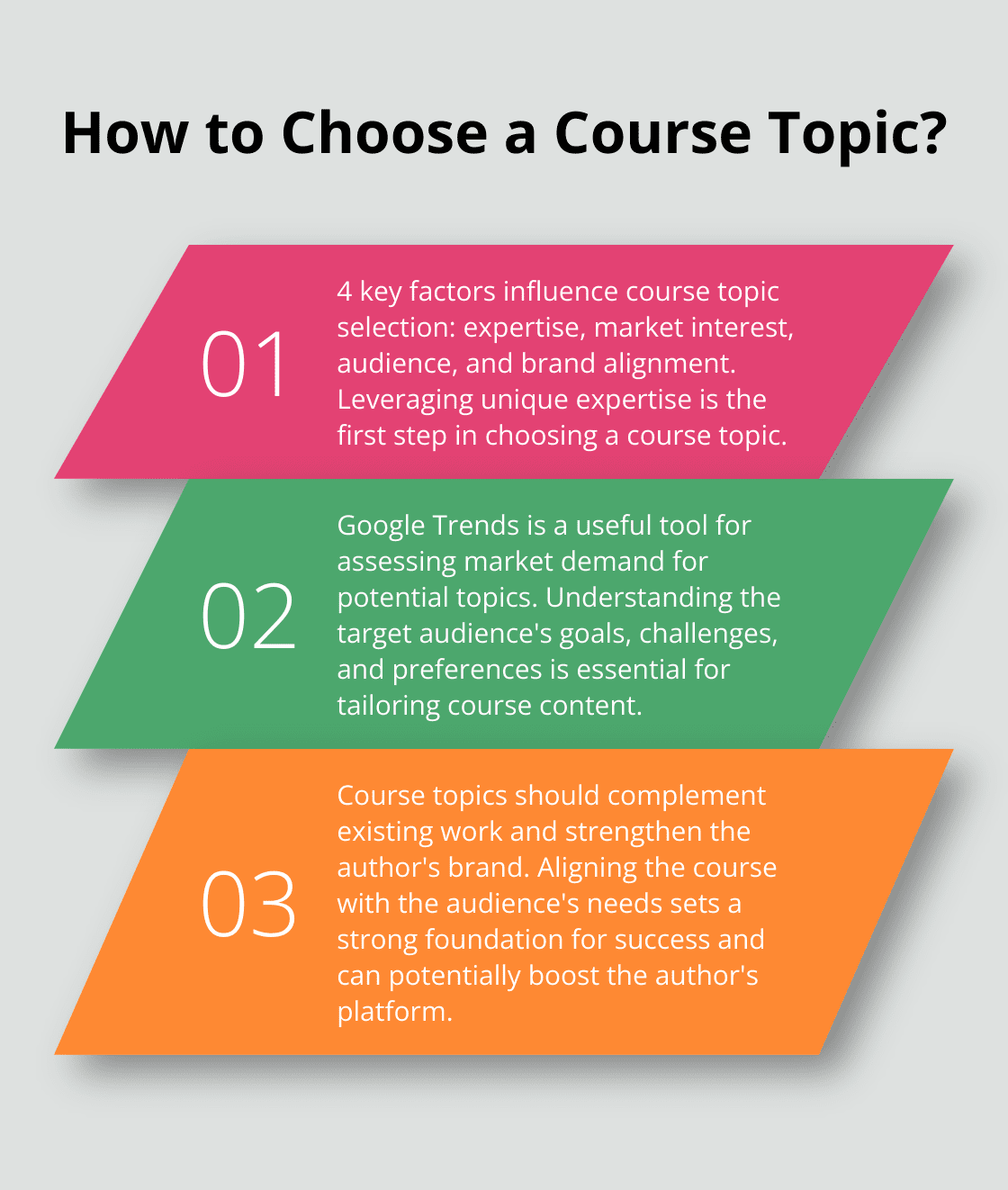 How to Choose a Course Topic?

01

4 key factors influence course topic selection: expertise, market interest, audience, and brand alignment. Leveraging unique expertise is the first step in choosing a course topic.

02

Google Trends is a useful tool for assessing market demand for potential topics. Understanding the target audience's goals, challenges, and preferences is essential for tailoring course content.

03

Course topics should complement existing work and strengthen the author's brand. Aligning the course with the audience's needs sets a strong foundation for success and can potentially boost the author's platform.