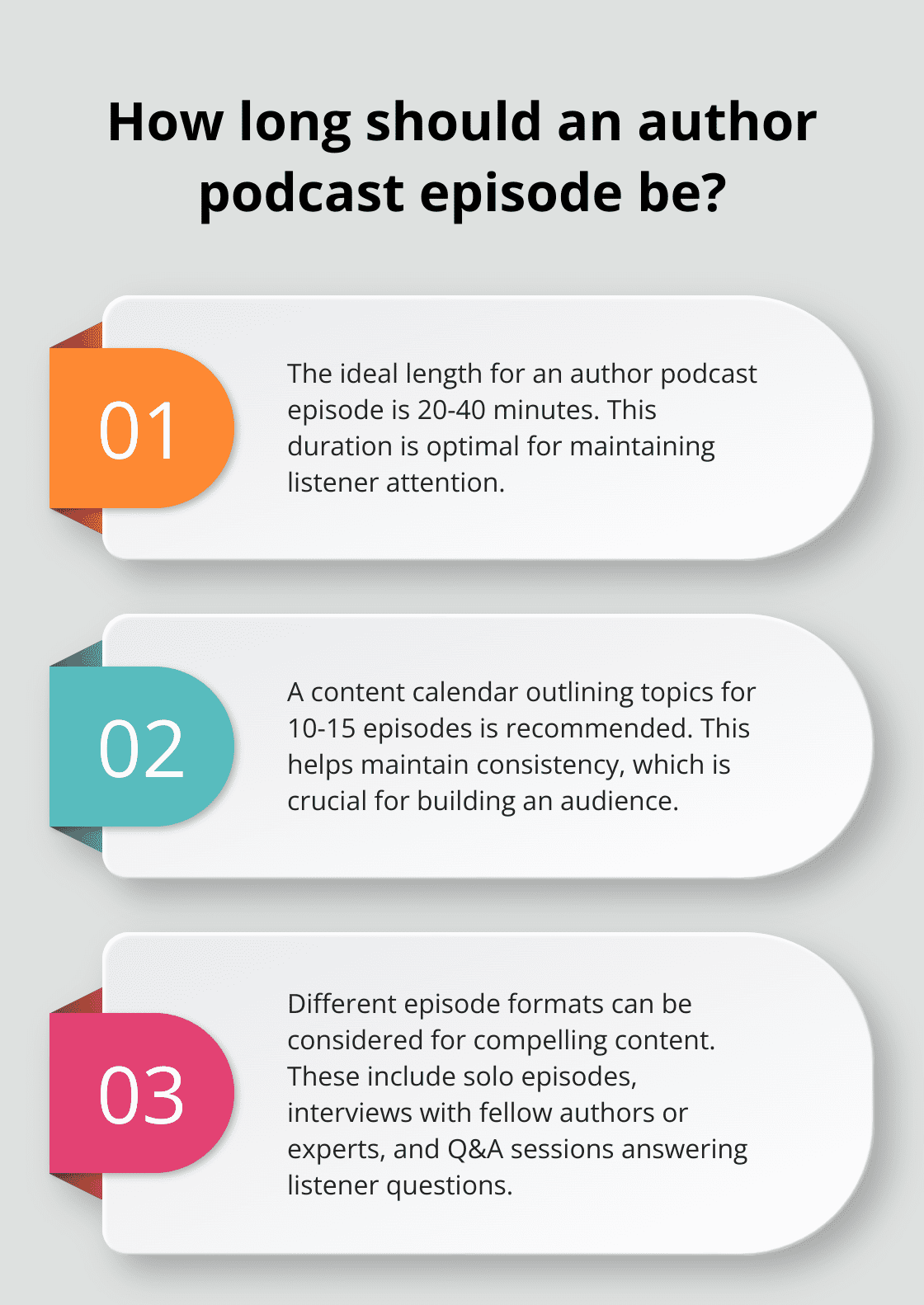 How long should an author podcast episode be?

01

The ideal length for an author podcast episode is 20-40 minutes. This duration is optimal for maintaining listener attention.

02

A content calendar outlining topics for 10-15 episodes is recommended. This helps maintain consistency, which is crucial for building an audience.

03

Different episode formats can be considered for compelling content. These include solo episodes, interviews with fellow authors or experts, and Q&A sessions answering listener questions.