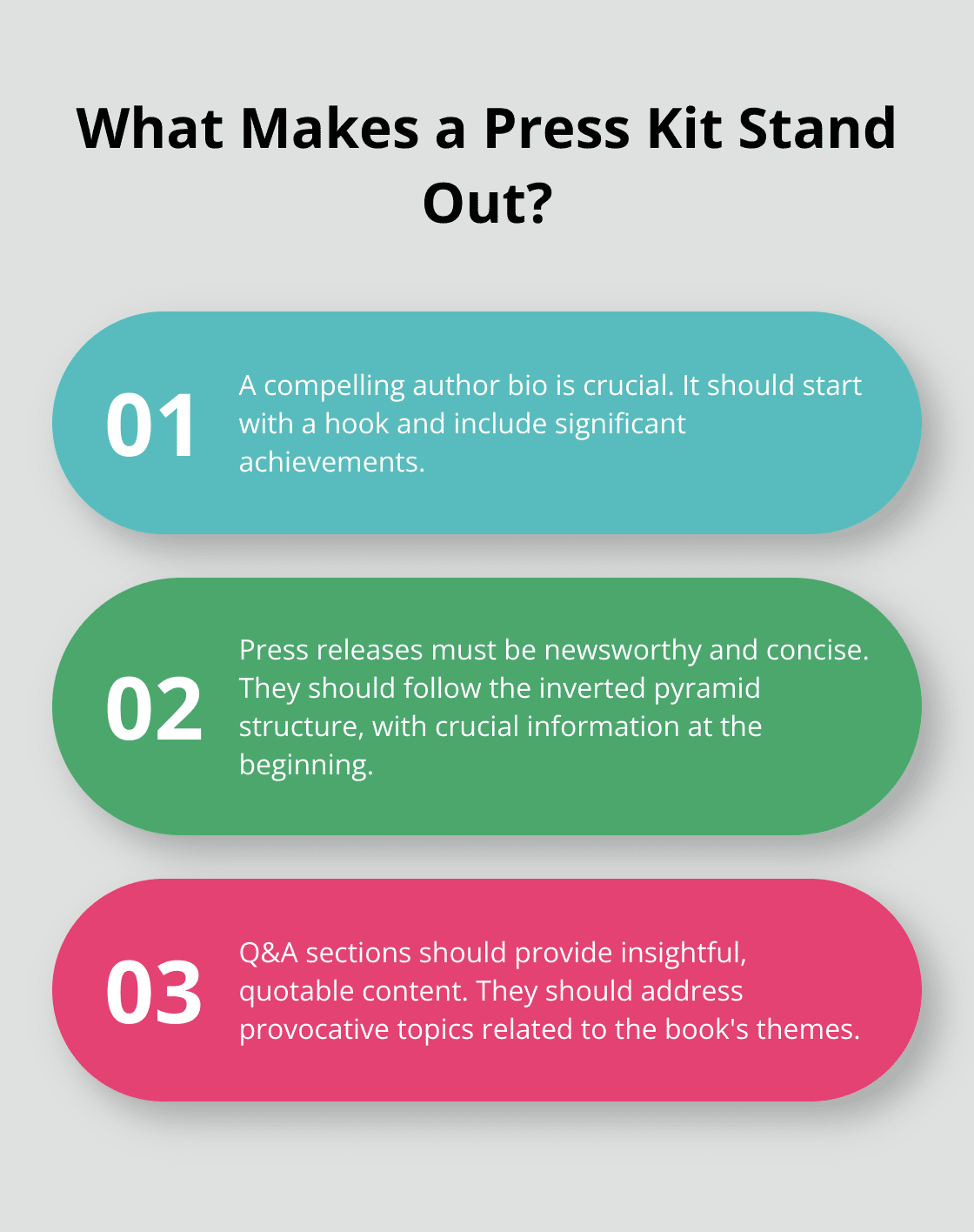 What Makes a Press Kit Stand Out?

01

A compelling author bio is crucial. It should start with a hook and include significant achievements.

02

Press releases must be newsworthy and concise. They should follow the inverted pyramid structure, with crucial information at the beginning.

03

Q&A sections should provide insightful, quotable content. They should address provocative topics related to the book's themes.