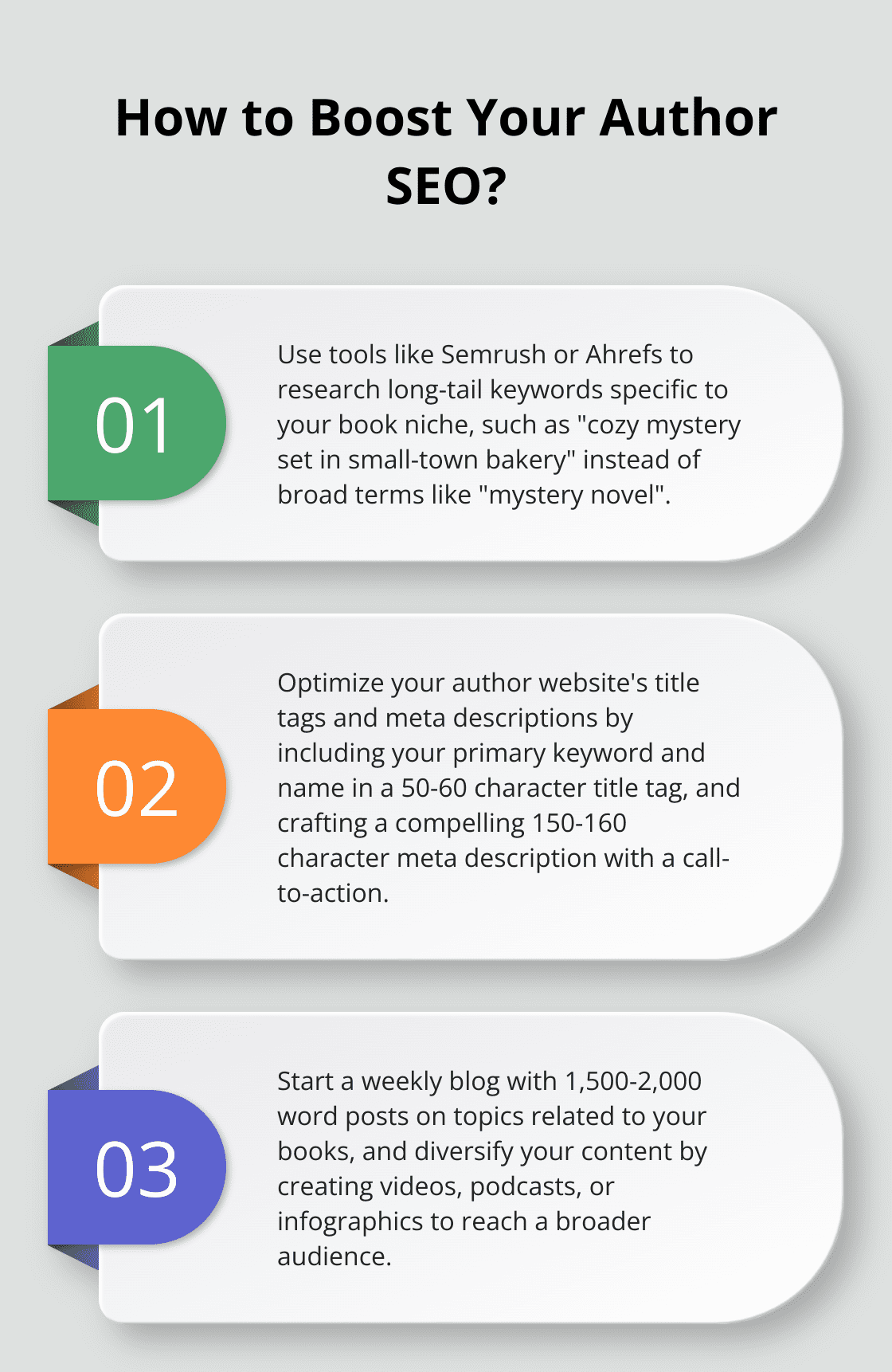 How to Boost Your Author SEO?

01

Use tools like Semrush or Ahrefs to research long-tail keywords specific to your book niche, such as "cozy mystery set in small-town bakery" instead of broad terms like "mystery novel".

02

Optimize your author website's title tags and meta descriptions by including your primary keyword and name in a 50-60 character title tag, and crafting a compelling 150-160 character meta description with a call-to-action.

03

Start a weekly blog with 1,500-2,000 word posts on topics related to your books, and diversify your content by creating videos, podcasts, or infographics to reach a broader audience.