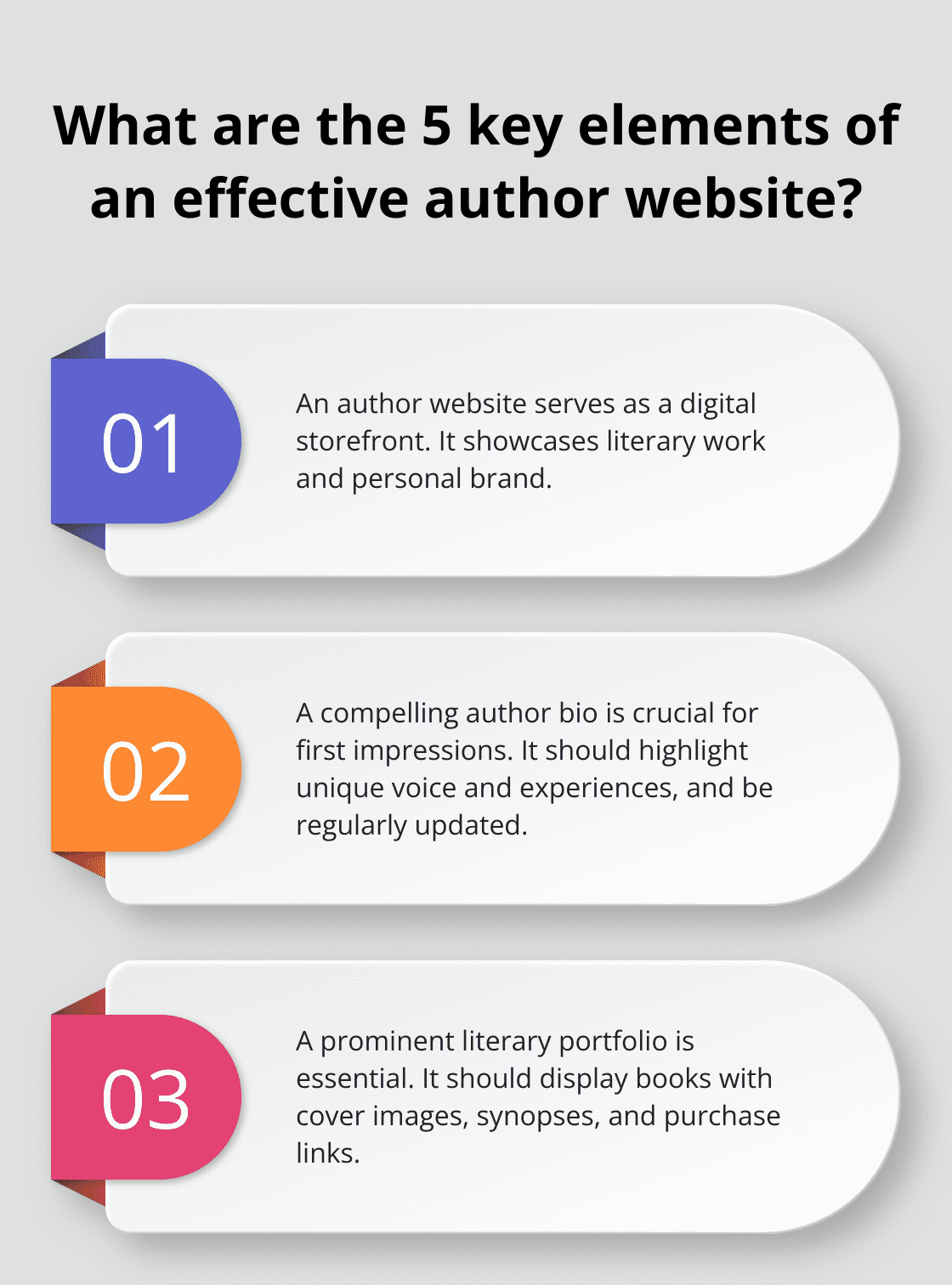 What are the 5 key elements of an effective author website?

01

An author website serves as a digital storefront. It showcases literary work and personal brand.

02

A compelling author bio is crucial for first impressions. It should highlight unique voice and experiences, and be regularly updated.

03

A prominent literary portfolio is essential. It should display books with cover images, synopses, and purchase links.