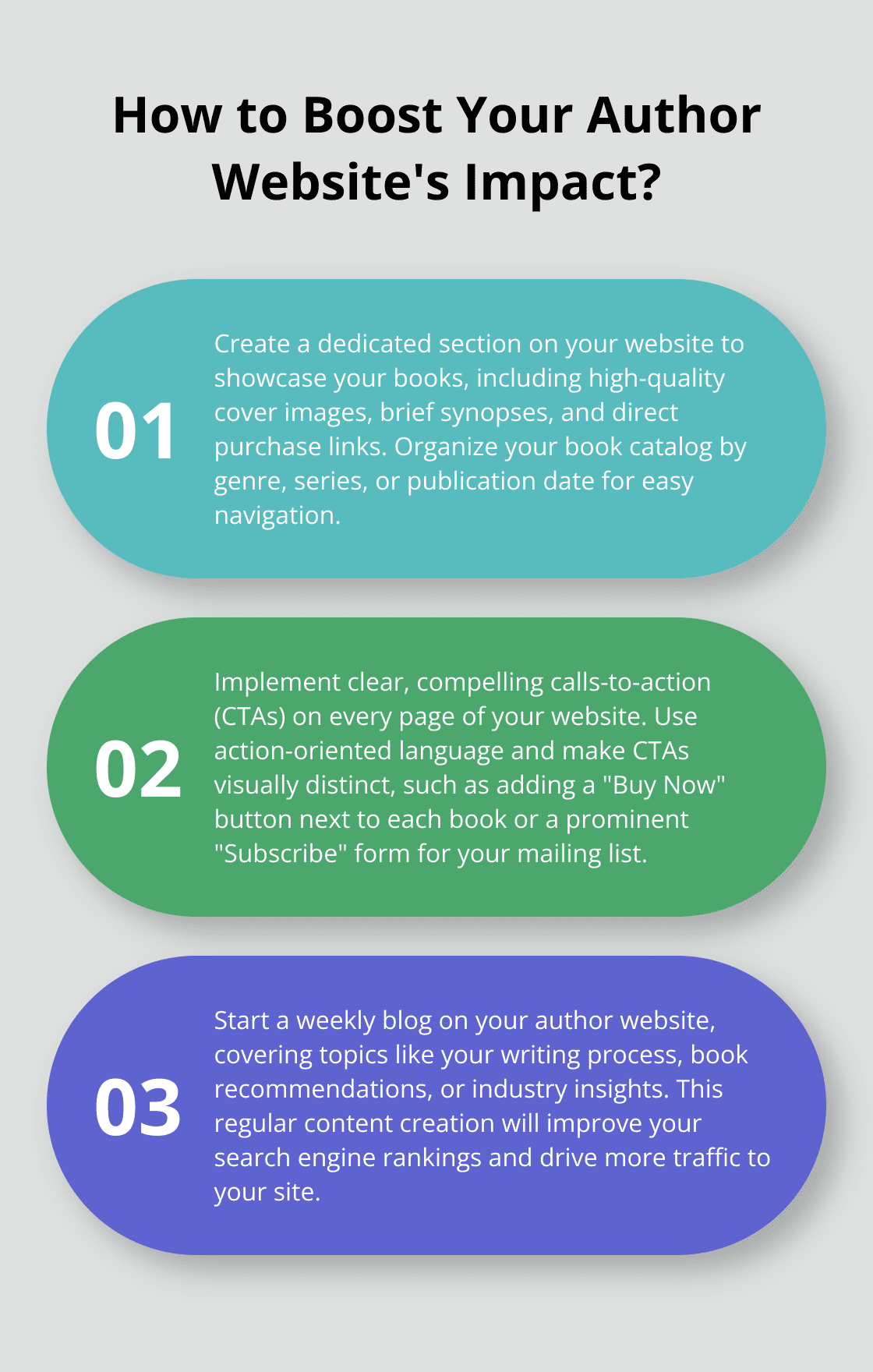 How to Boost Your Author Website's Impact?

01

Create a dedicated section on your website to showcase your books, including high-quality cover images, brief synopses, and direct purchase links. Organize your book catalog by genre, series, or publication date for easy navigation.

02

Implement clear, compelling calls-to-action (CTAs) on every page of your website. Use action-oriented language and make CTAs visually distinct, such as adding a "Buy Now" button next to each book or a prominent "Subscribe" form for your mailing list.

03

Start a weekly blog on your author website, covering topics like your writing process, book recommendations, or industry insights. This regular content creation will improve your search engine rankings and drive more traffic to your site.