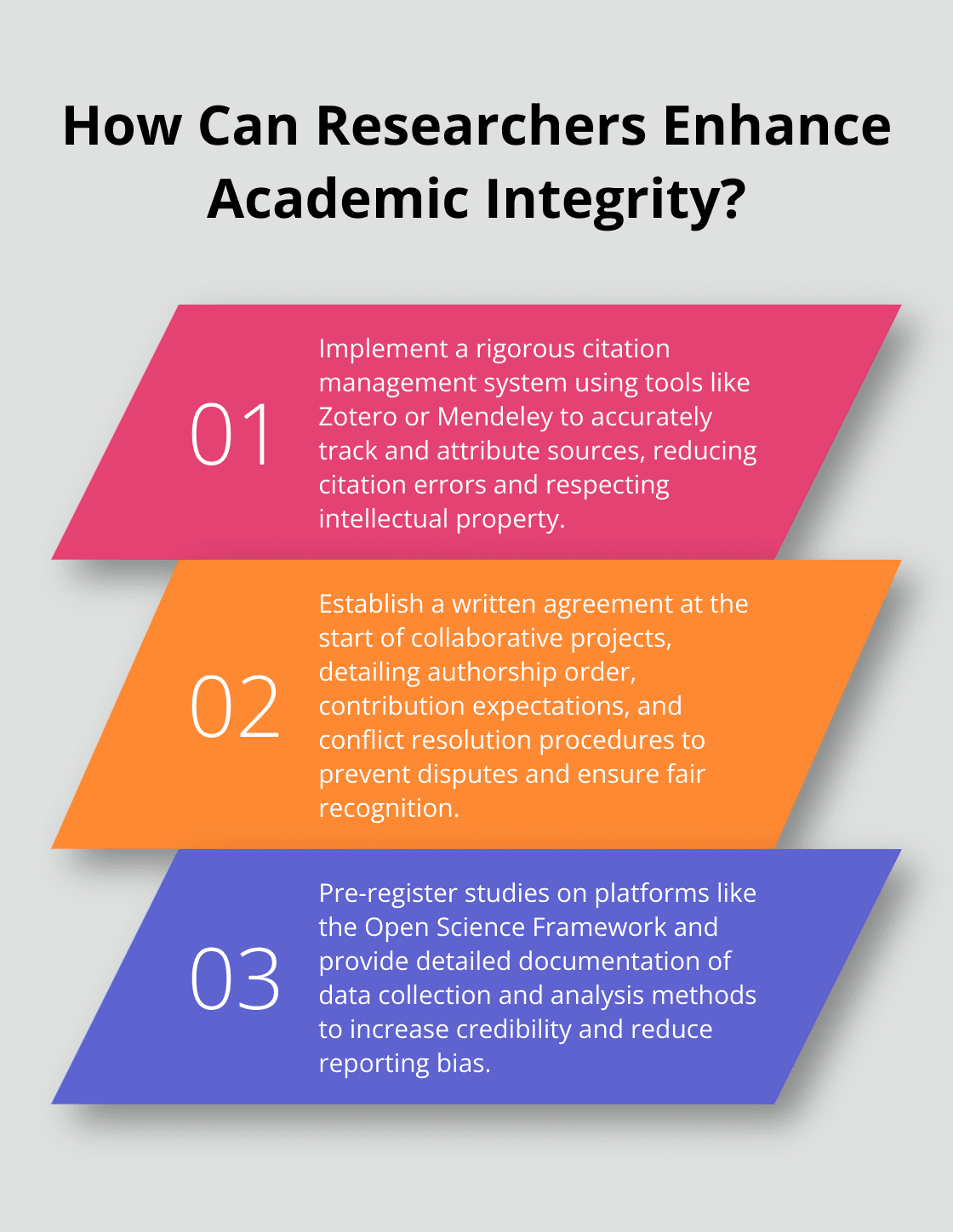 How Can Researchers Enhance Academic Integrity?

01

Implement a rigorous citation management system using tools like Zotero or Mendeley to accurately track and attribute sources, reducing citation errors and respecting intellectual property.

02

Establish a written agreement at the start of collaborative projects, detailing authorship order, contribution expectations, and conflict resolution procedures to prevent disputes and ensure fair recognition.

03

Pre-register studies on platforms like the Open Science Framework and provide detailed documentation of data collection and analysis methods to increase credibility and reduce reporting bias.