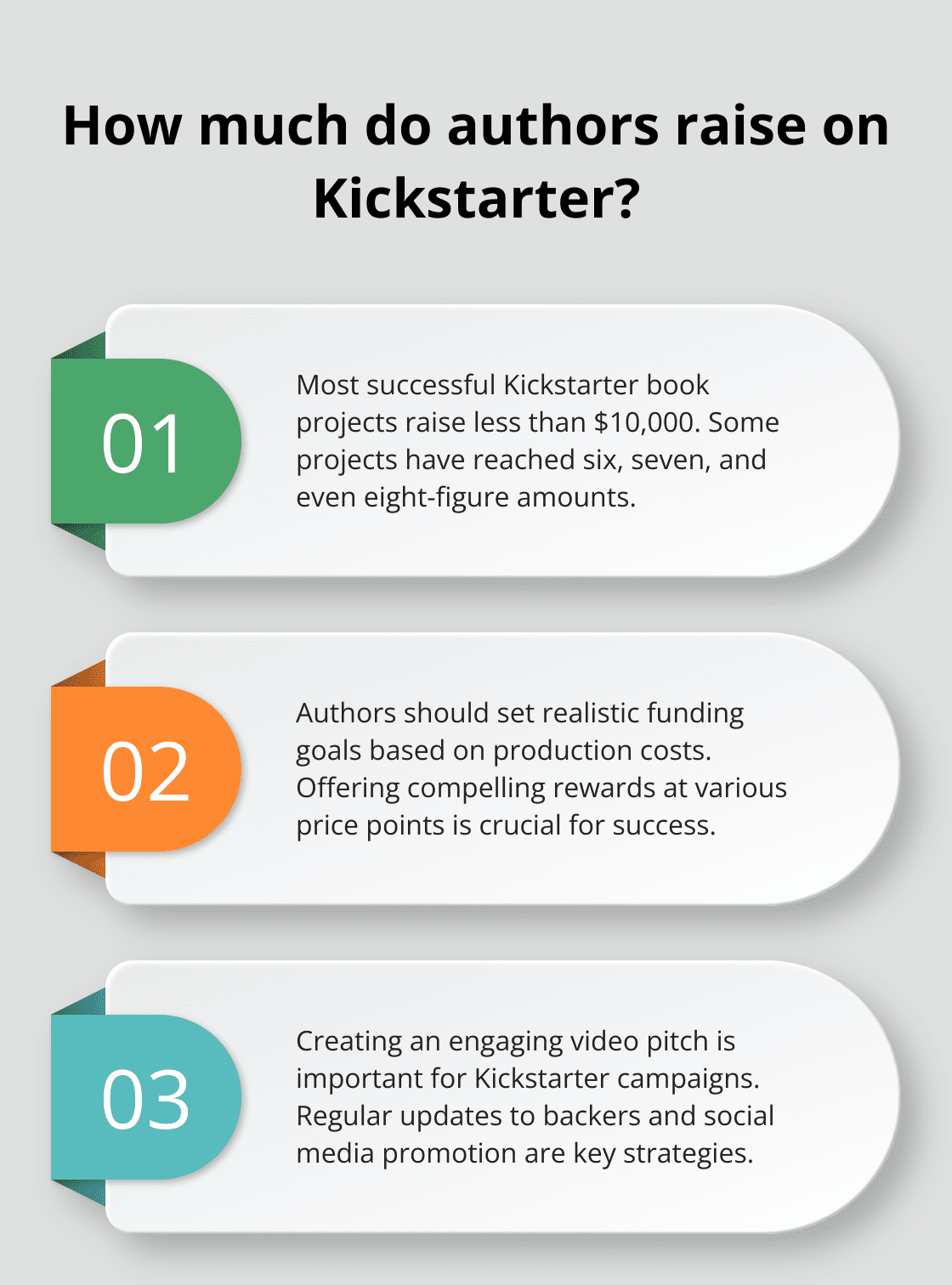 How much do authors raise on Kickstarter?

01

Most successful Kickstarter book projects raise less than \$10,000. Some projects have reached six, seven, and even eight-figure amounts.

02

Authors should set realistic funding goals based on production costs. Offering compelling rewards at various price points is crucial for success.

03

Creating an engaging video pitch is important for Kickstarter campaigns. Regular updates to backers and social media promotion are key strategies.