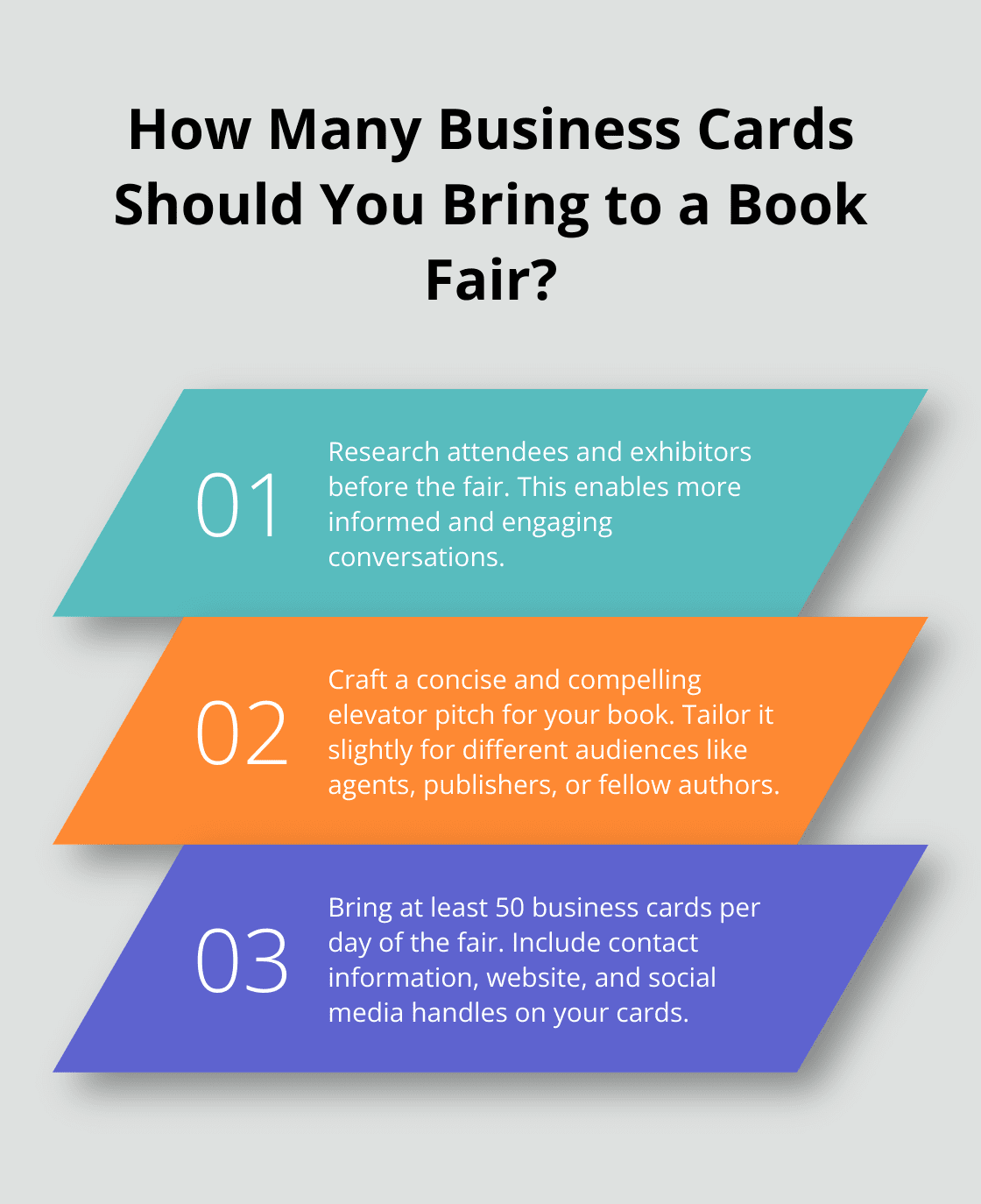 How Many Business Cards Should You Bring to a Book Fair?

01

Research attendees and exhibitors before the fair. This enables more informed and engaging conversations.

02

Craft a concise and compelling elevator pitch for your book. Tailor it slightly for different audiences like agents, publishers, or fellow authors.

03

Bring at least 50 business cards per day of the fair. Include contact information, website, and social media handles on your cards.