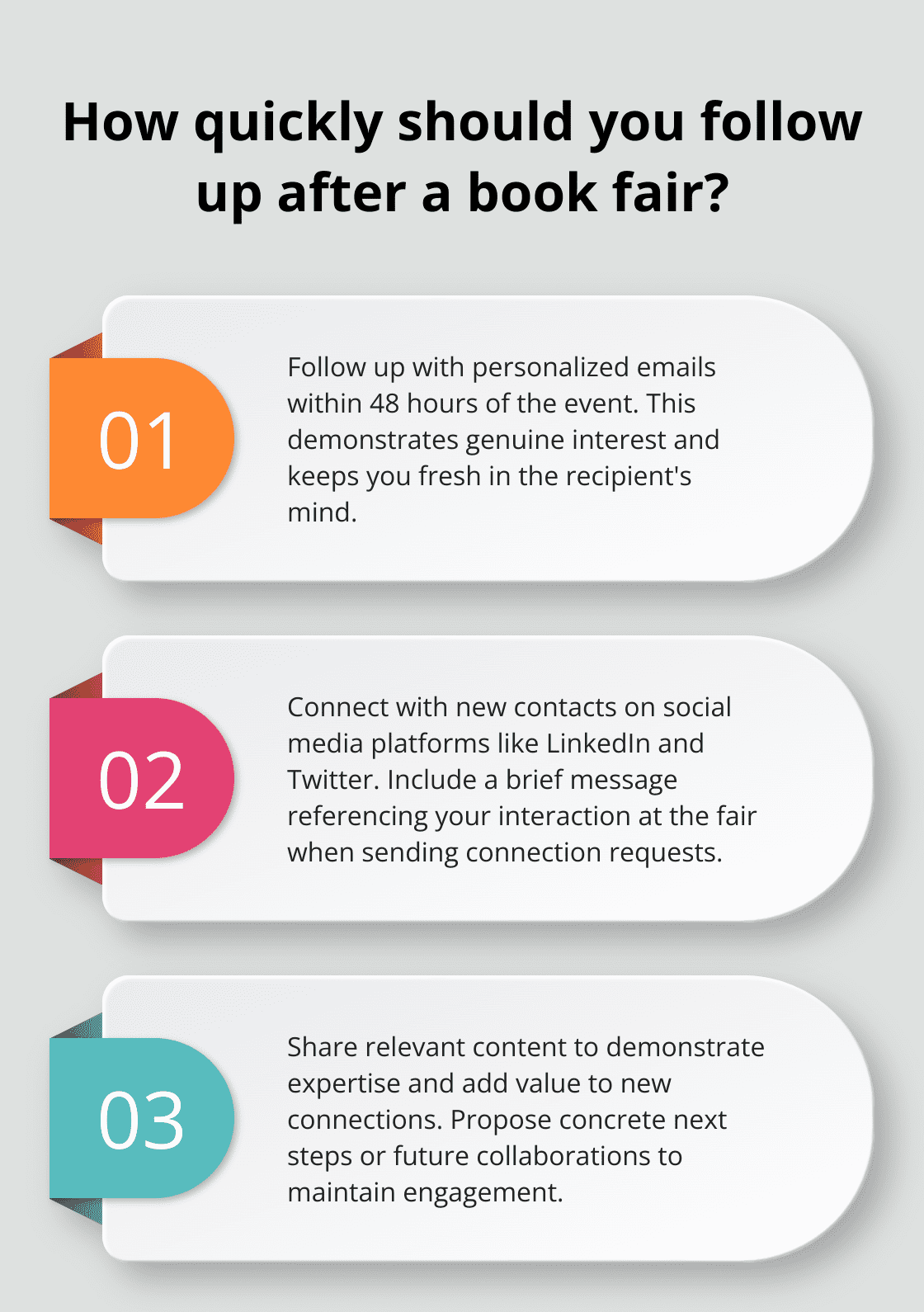 How quickly should you follow up after a book fair?

01

Follow up with personalized emails within 48 hours of the event. This demonstrates genuine interest and keeps you fresh in the recipient's mind.

02

Connect with new contacts on social media platforms like LinkedIn and Twitter. Include a brief message referencing your interaction at the fair when sending connection requests.

03

Share relevant content to demonstrate expertise and add value to new connections. Propose concrete next steps or future collaborations to maintain engagement.