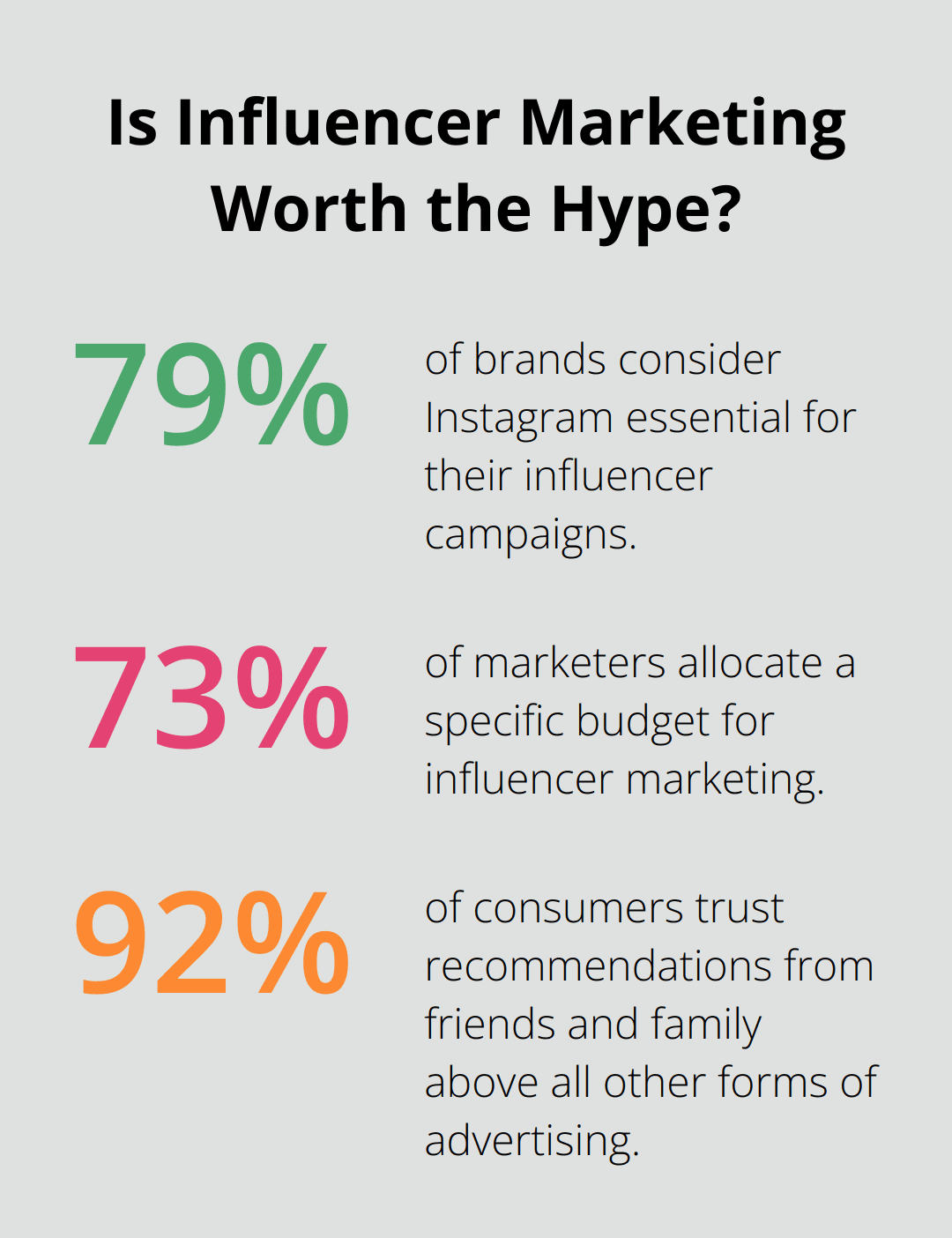 Is Influencer Marketing Worth the Hype?

79%

of brands consider Instagram essential for their influencer campaigns.

73%

of marketers allocate a specific budget for influencer marketing.

92%

of consumers trust recommendations from friends and family above all other forms of advertising.