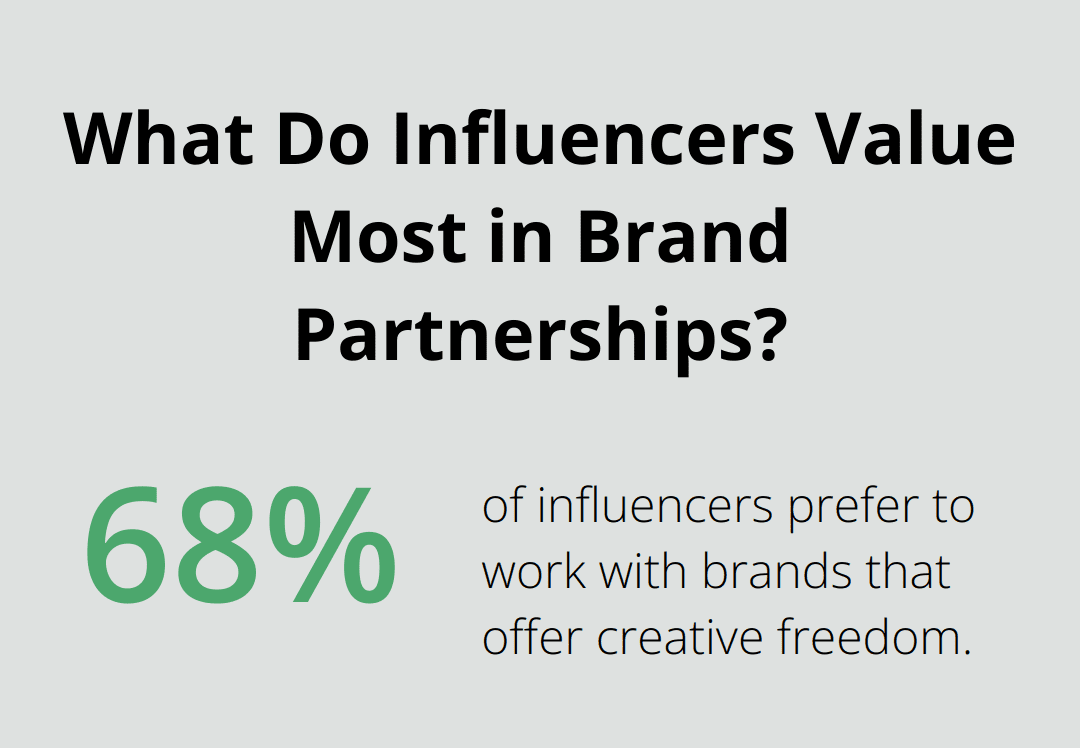 What Do Influencers Value Most in Brand Partnerships?

68%

of influencers prefer to work with brands that offer creative freedom.