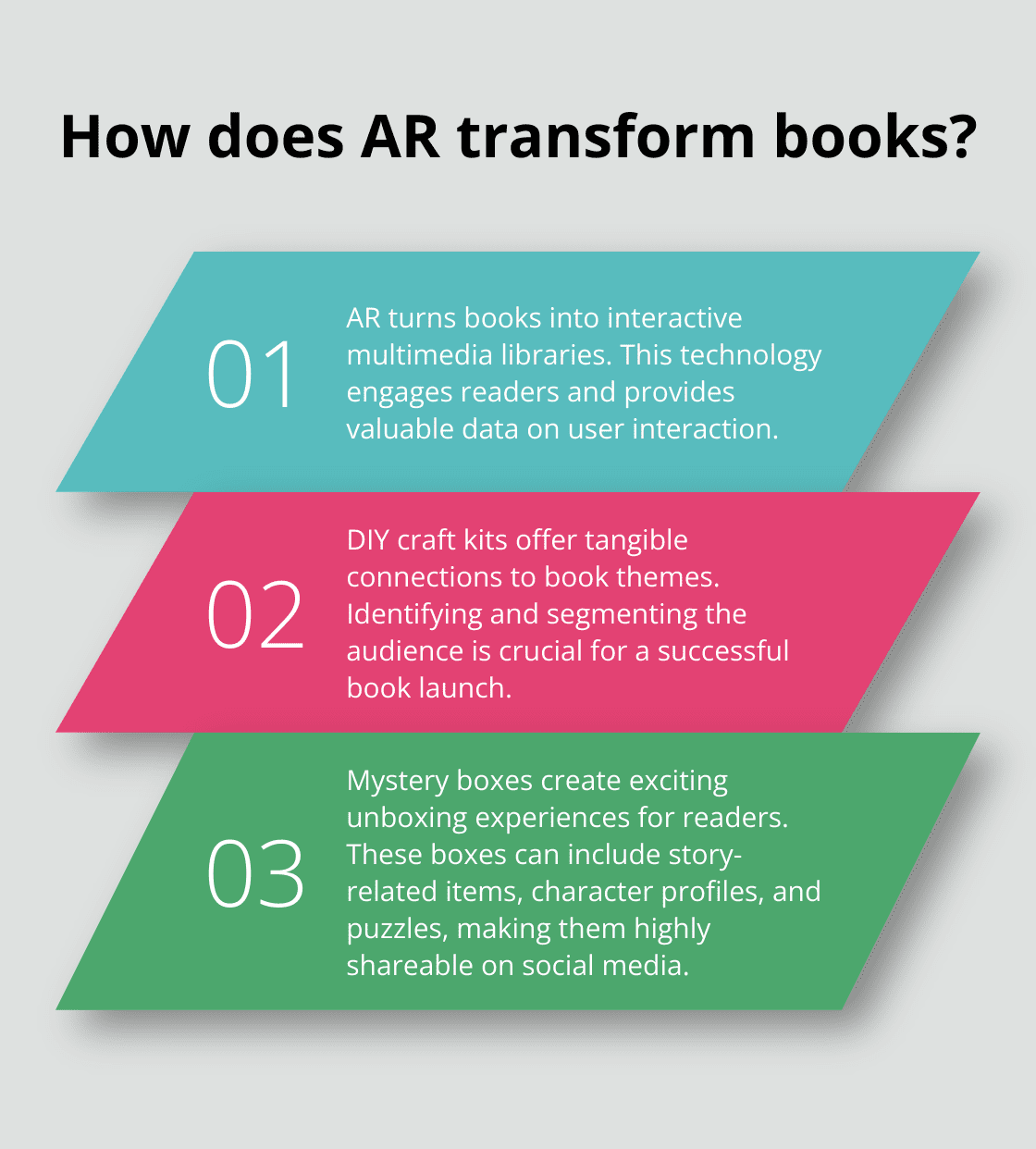 How does AR transform books?

01

AR turns books into interactive multimedia libraries. This technology engages readers and provides valuable data on user interaction.

02

DIY craft kits offer tangible connections to book themes. Identifying and segmenting the audience is crucial for a successful book launch.

03

Mystery boxes create exciting unboxing experiences for readers. These boxes can include story-related items, character profiles, and puzzles, making them highly shareable on social media.