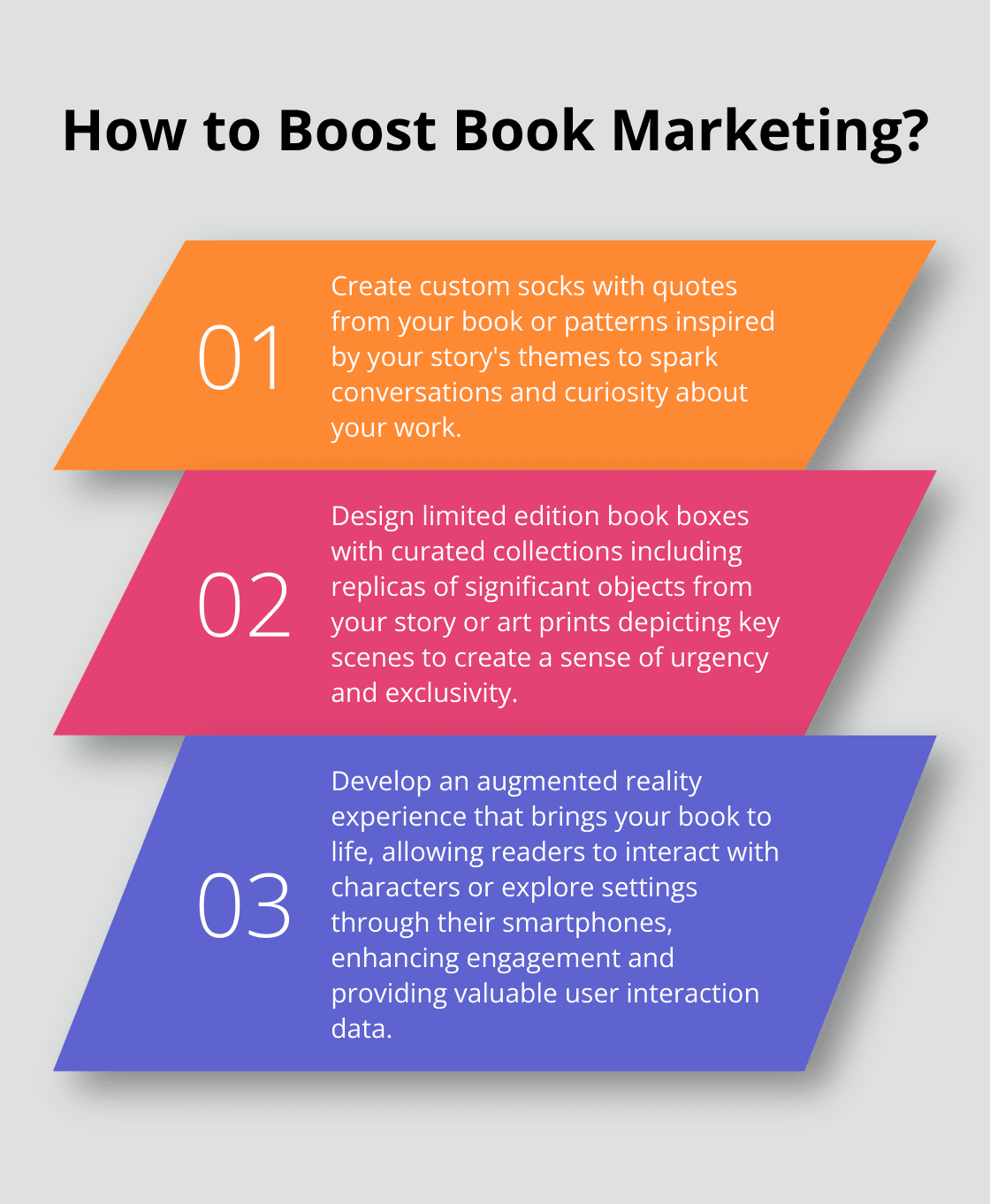 How to Boost Book Marketing?

01

Create custom socks with quotes from your book or patterns inspired by your story's themes to spark conversations and curiosity about your work.

02

Design limited edition book boxes with curated collections including replicas of significant objects from your story or art prints depicting key scenes to create a sense of urgency and exclusivity.

03

Develop an augmented reality experience that brings your book to life, allowing readers to interact with characters or explore settings through their smartphones, enhancing engagement and providing valuable user interaction data.