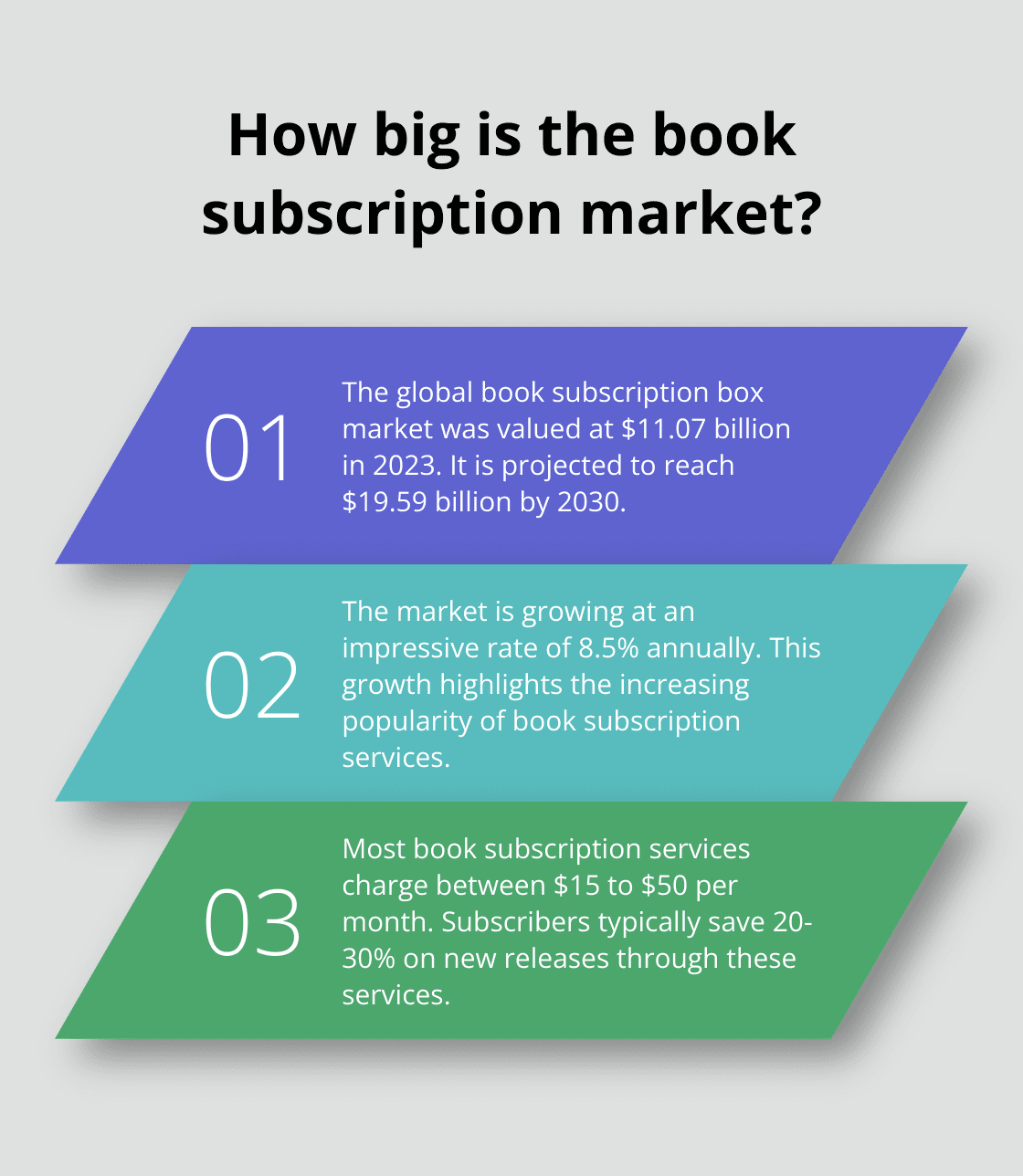 How big is the book subscription market?

01

The global book subscription box market was valued at \$11.07 billion in 2023. It is projected to reach \$19.59 billion by 2030.

02

The market is growing at an impressive rate of 8.5% annually. This growth highlights the increasing popularity of book subscription services.

03

Most book subscription services charge between \$15 to \$50 per month. Subscribers typically save 20-30% on new releases through these services.