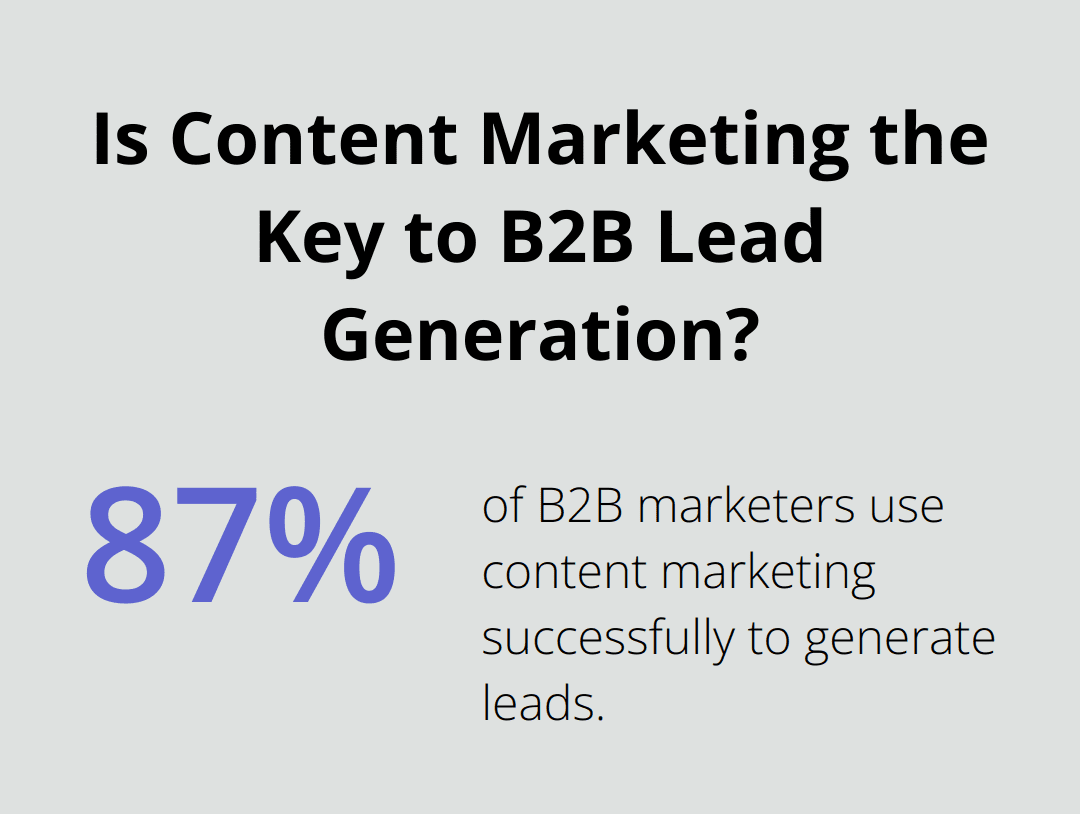 Is Content Marketing the Key to B2B Lead Generation?

87%

of B2B marketers use content marketing successfully to generate leads.