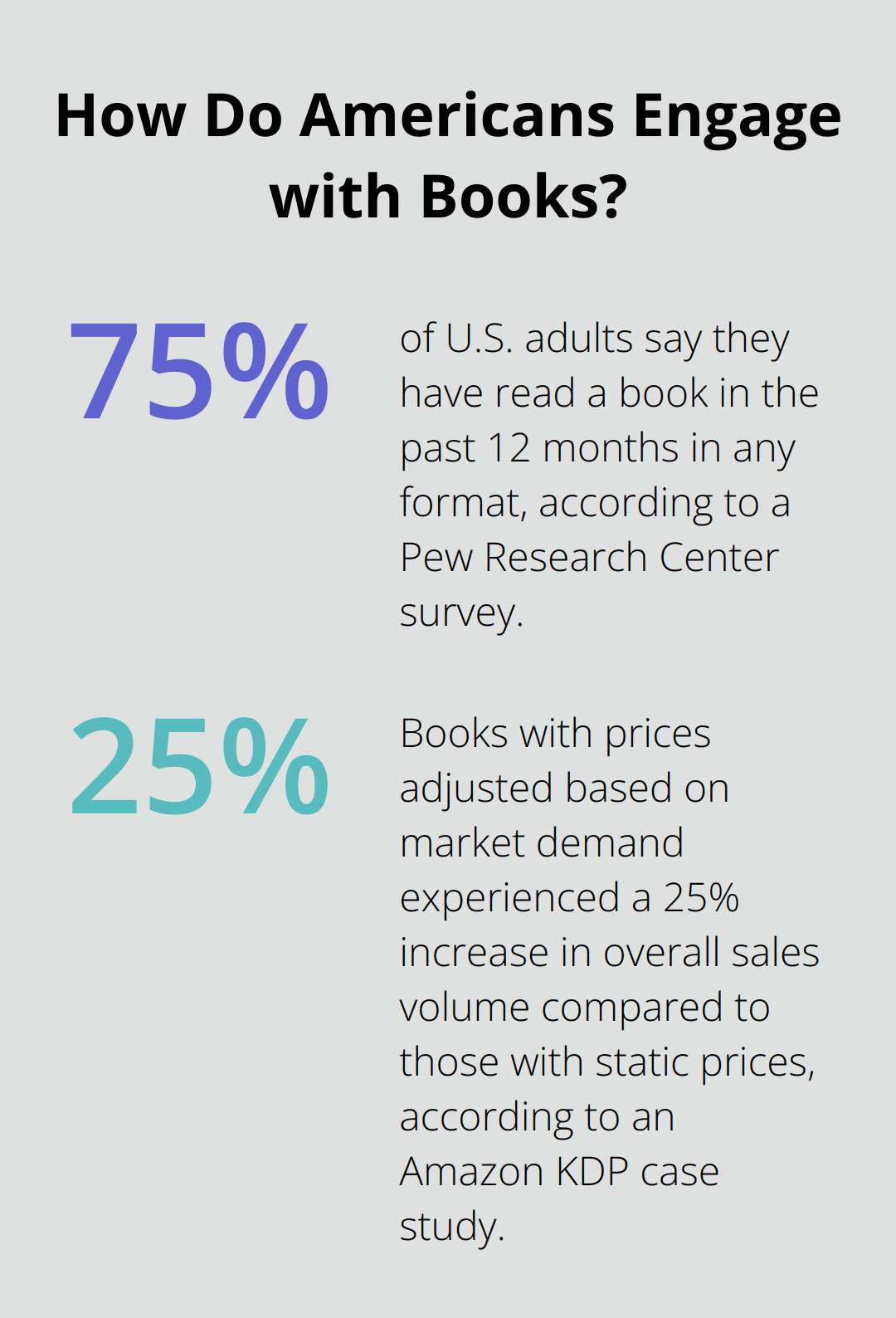 How Do Americans Engage with Books?

75%

of U.S. adults say they have read a book in the past 12 months in any format, according to a Pew Research Center survey.

25%

Books with prices adjusted based on market demand experienced a 25% increase in overall sales volume compared to those with static prices, according to an Amazon KDP case study.