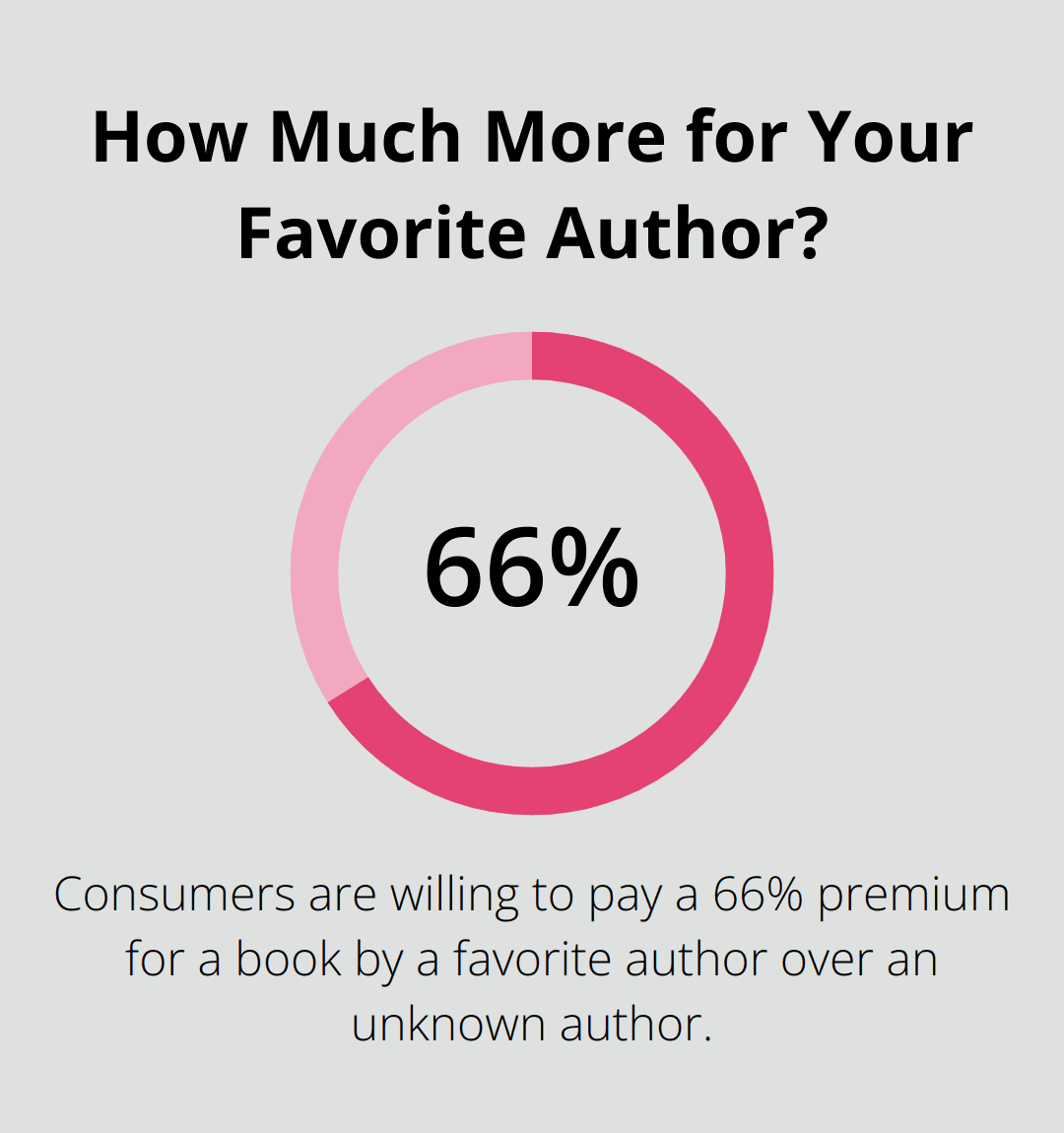 How Much More for Your Favorite Author?

66%

Consumers are willing to pay a 66% premium for a book by a favorite author over an unknown author.