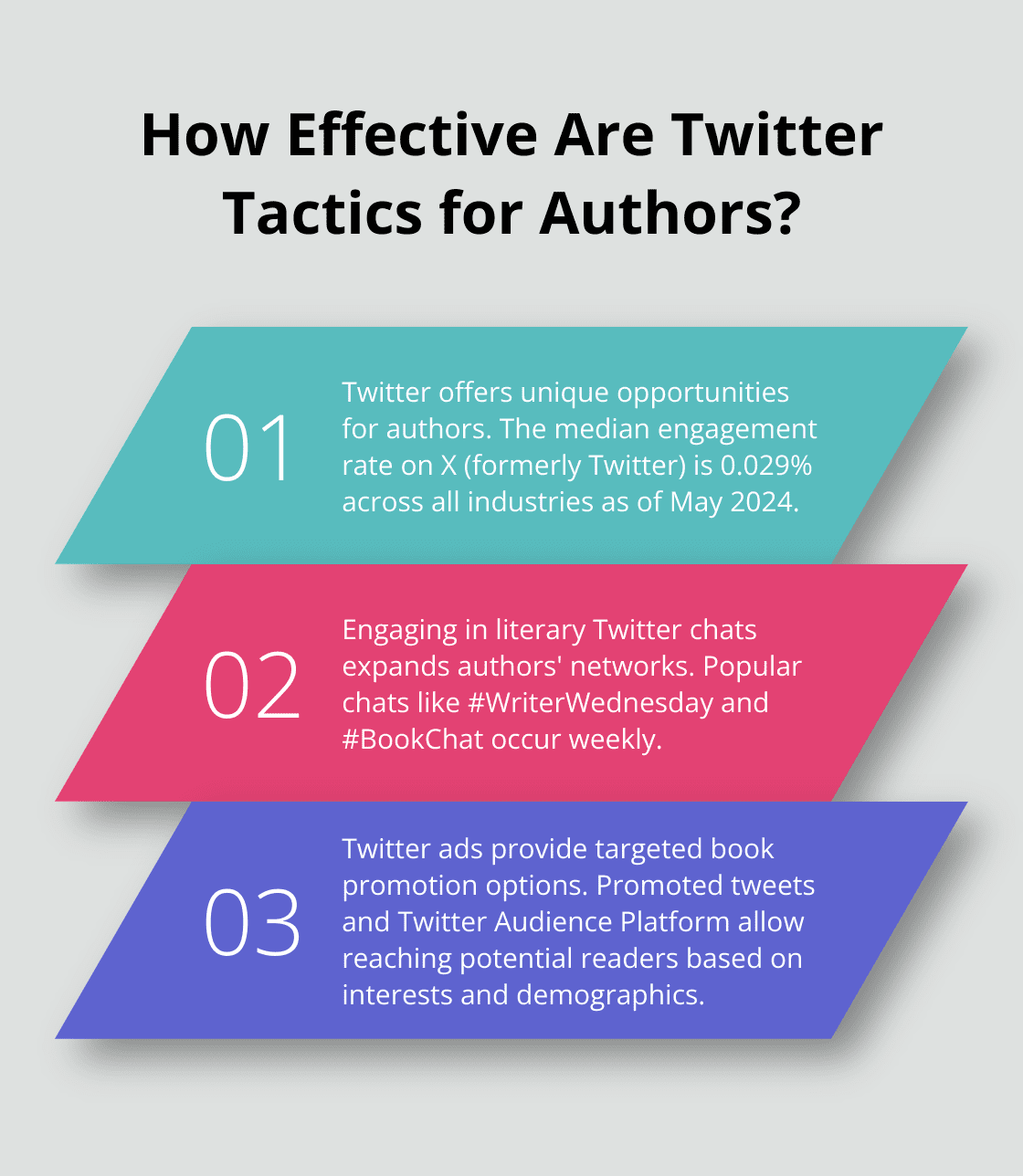 How Effective Are Twitter Tactics for Authors?

01

Twitter offers unique opportunities for authors. The median engagement rate on X (formerly Twitter) is 0.029% across all industries as of May 2024.

02

Engaging in literary Twitter chats expands authors' networks. Popular chats like #WriterWednesday and #BookChat occur weekly.

03

Twitter ads provide targeted book promotion options. Promoted tweets and Twitter Audience Platform allow reaching potential readers based on interests and demographics.