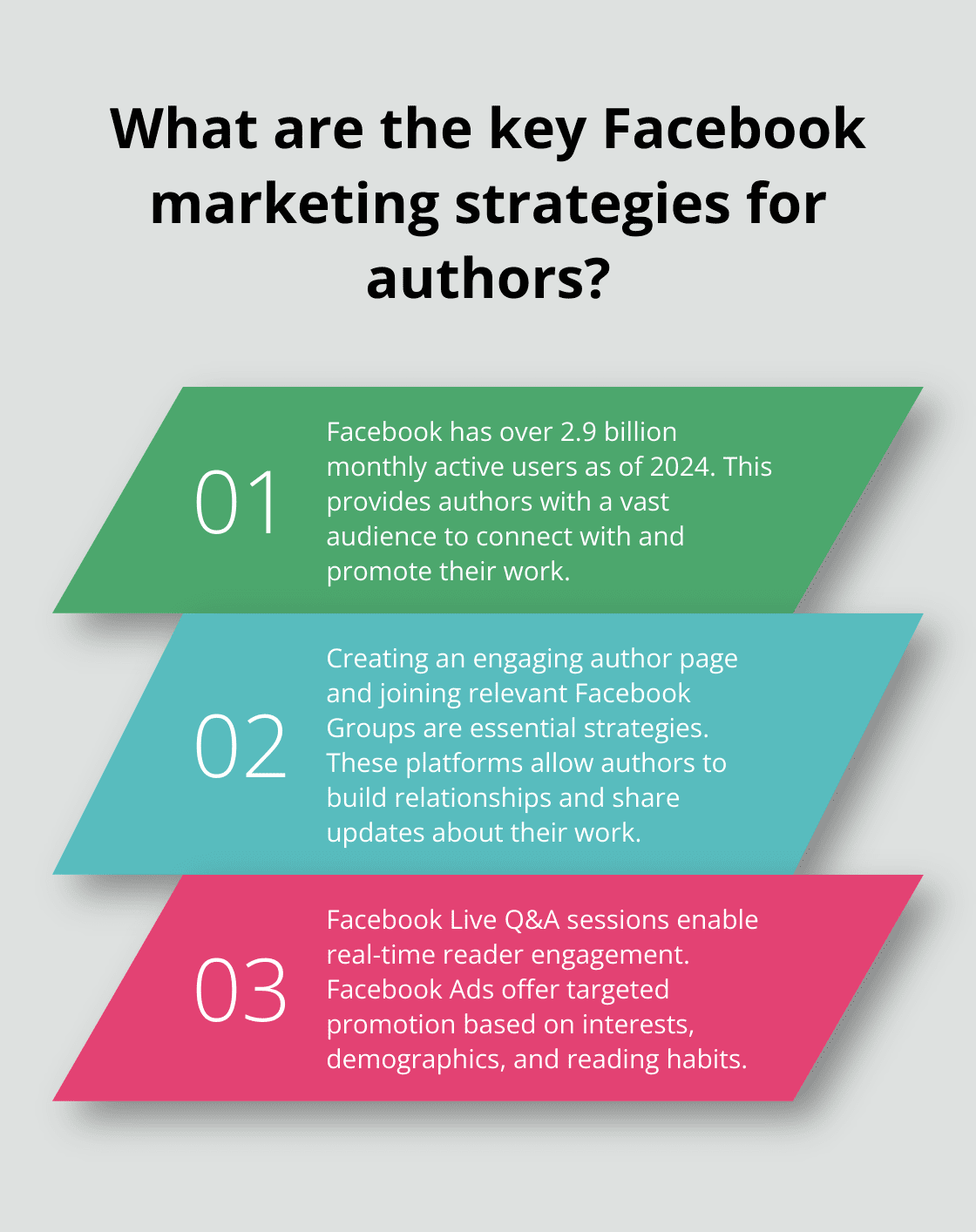 What are the key Facebook marketing strategies for authors?

01

Facebook has over 2.9 billion monthly active users as of 2024. This provides authors with a vast audience to connect with and promote their work.

02

Creating an engaging author page and joining relevant Facebook Groups are essential strategies. These platforms allow authors to build relationships and share updates about their work.

03

Facebook Live Q&A sessions enable real-time reader engagement. Facebook Ads offer targeted promotion based on interests, demographics, and reading habits.