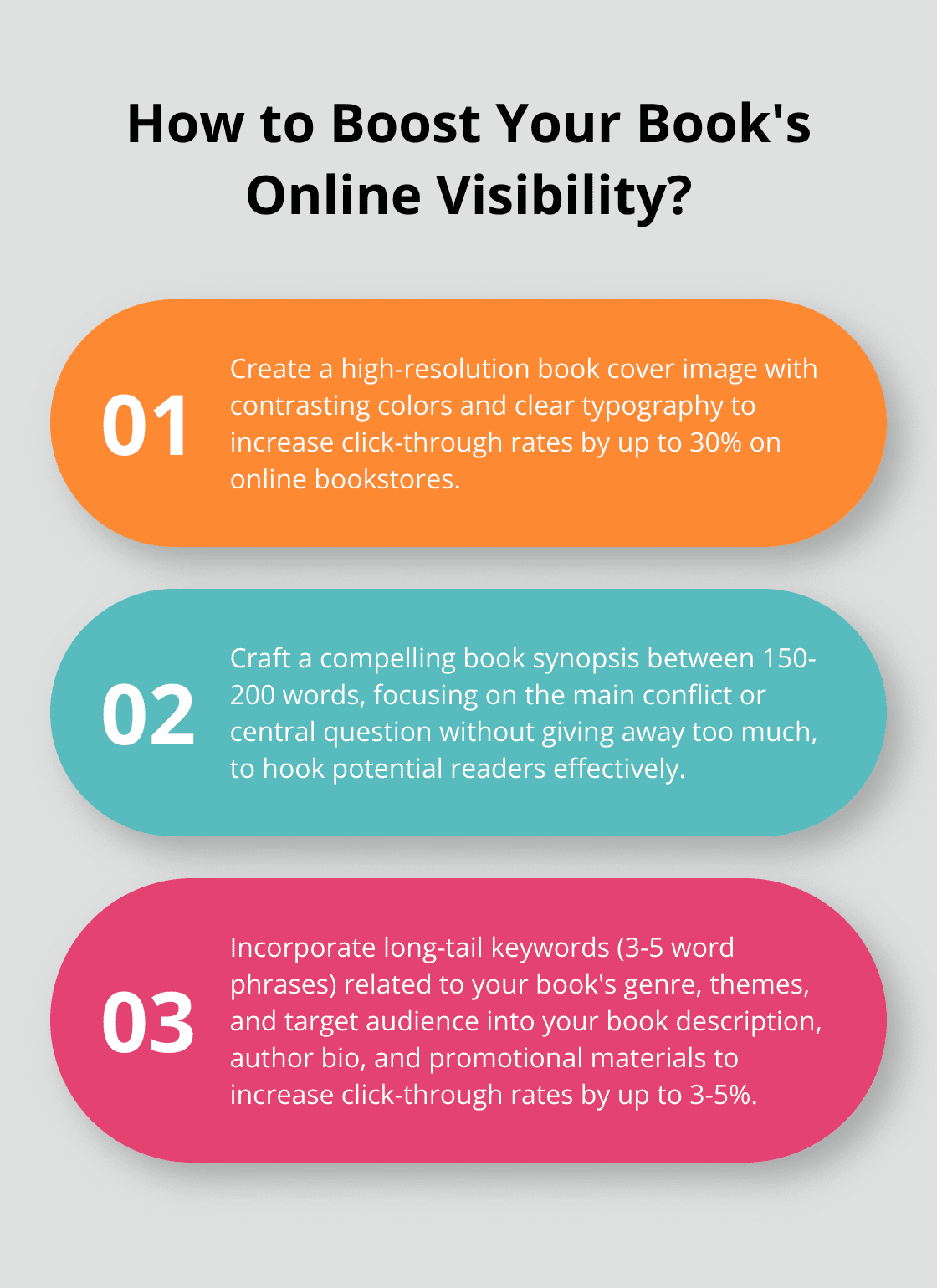 How to Boost Your Book's Online Visibility?

01

Create a high-resolution book cover image with contrasting colors and clear typography to increase click-through rates by up to 30% on online bookstores.

02

Craft a compelling book synopsis between 150-200 words, focusing on the main conflict or central question without giving away too much, to hook potential readers effectively.

03

Incorporate long-tail keywords (3-5 word phrases) related to your book's genre, themes, and target audience into your book description, author bio, and promotional materials to increase click-through rates by up to 3-5%.