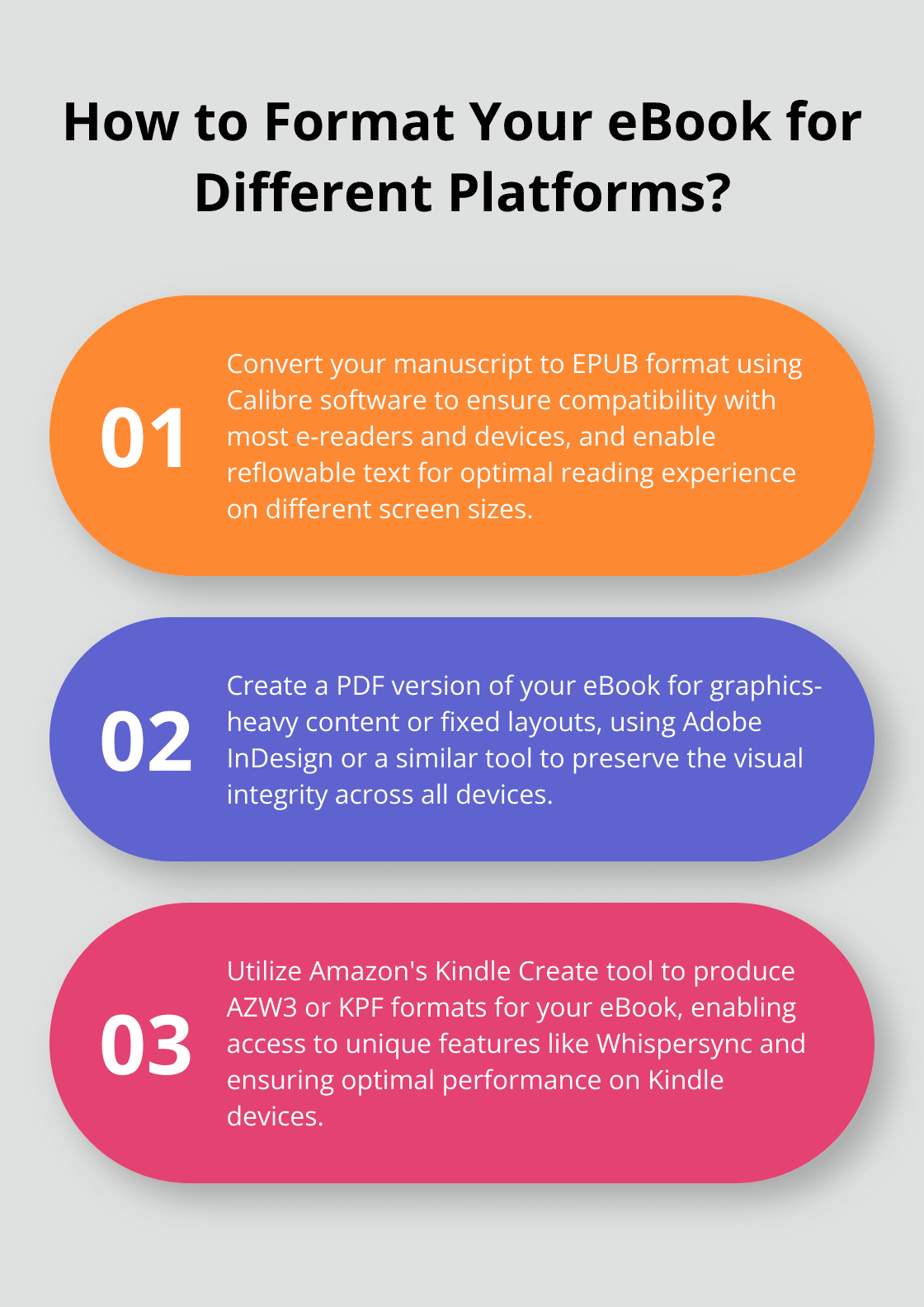 How to Format Your eBook for Different Platforms?

01

Convert your manuscript to EPUB format using Calibre software to ensure compatibility with most e-readers and devices, and enable reflowable text for optimal reading experience on different screen sizes.

02

Create a PDF version of your eBook for graphics-heavy content or fixed layouts, using Adobe InDesign or a similar tool to preserve the visual integrity across all devices.

03

Utilize Amazon's Kindle Create tool to produce AZW3 or KPF formats for your eBook, enabling access to unique features like Whispersync and ensuring optimal performance on Kindle devices.